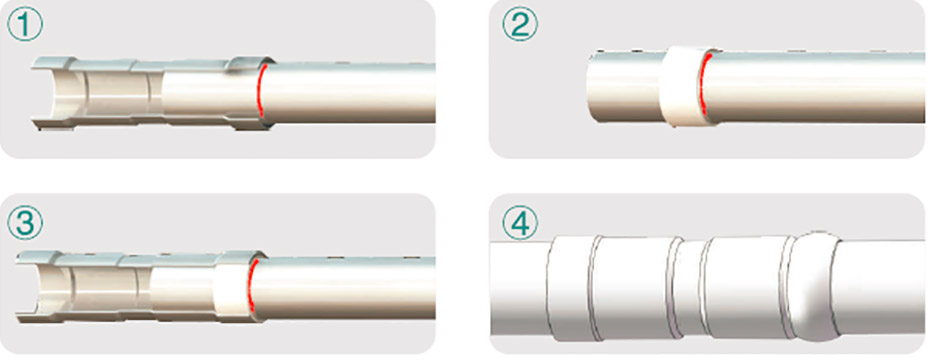 ①

②

③

④